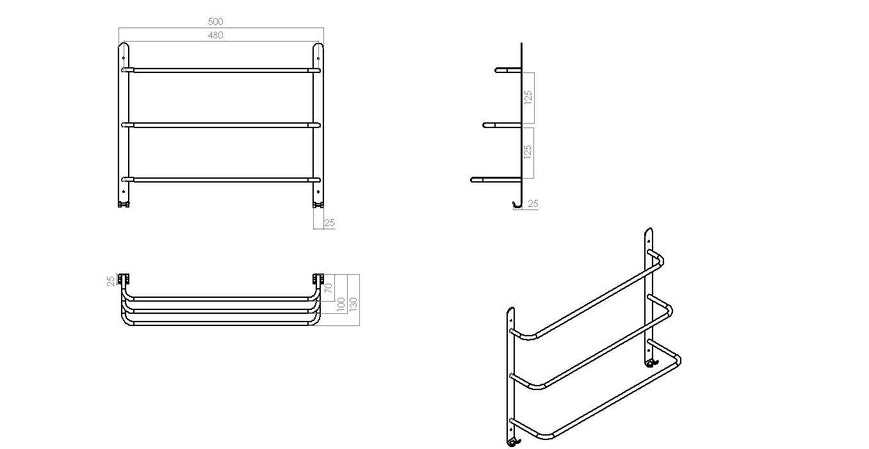 500
480
25
125
125
25
25
70
100
130