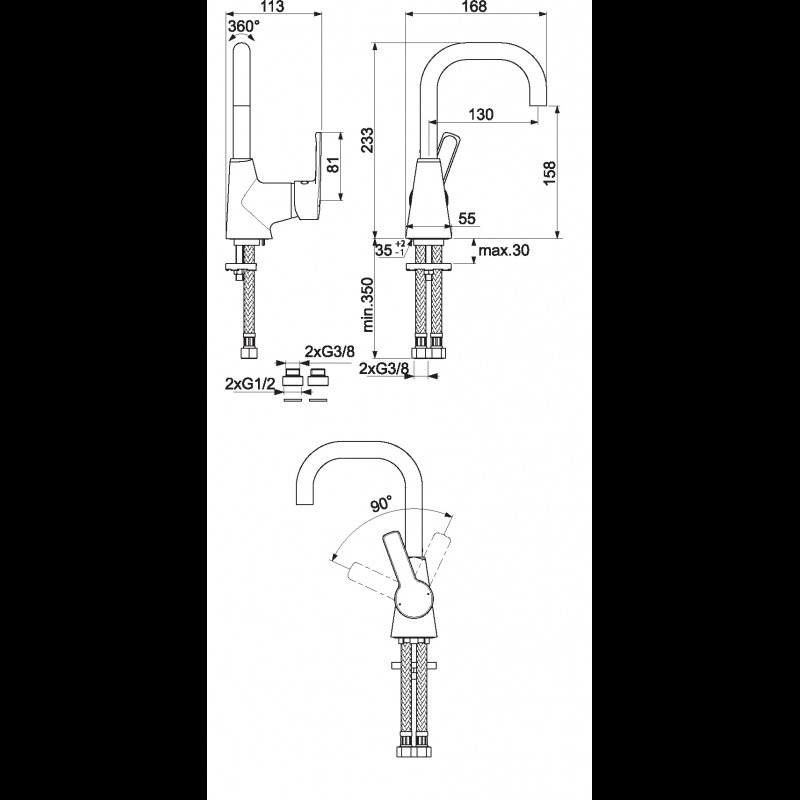 113
360°
81
2xG3/8
2xG1/2
168
130
233
158
55
$35^{+2}_{-1}$
max.30
min.350
2xG3/8
90°